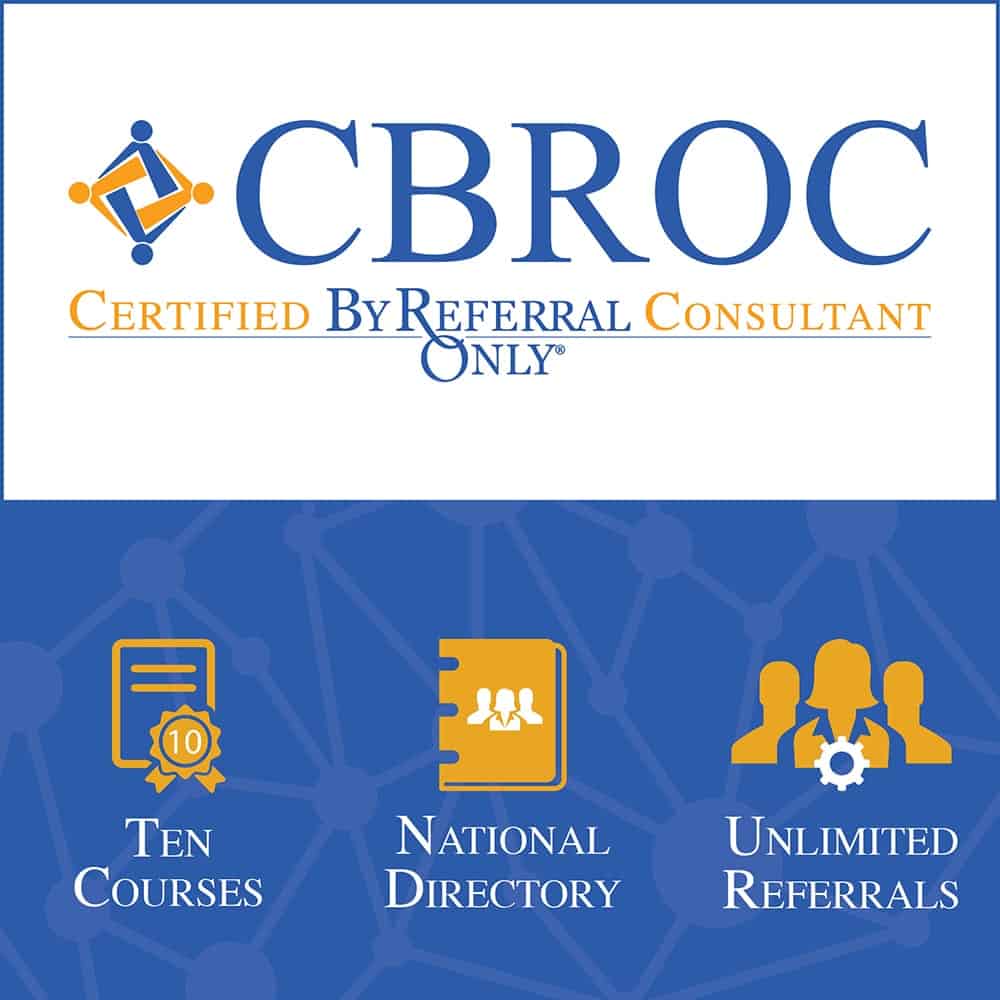 CBROC

CERTIFIED BY REFERRAL ONLY® CONSULTANT

10

TEN COURSES

NATIONAL DIRECTORY

UNLIMITED REFERRALS